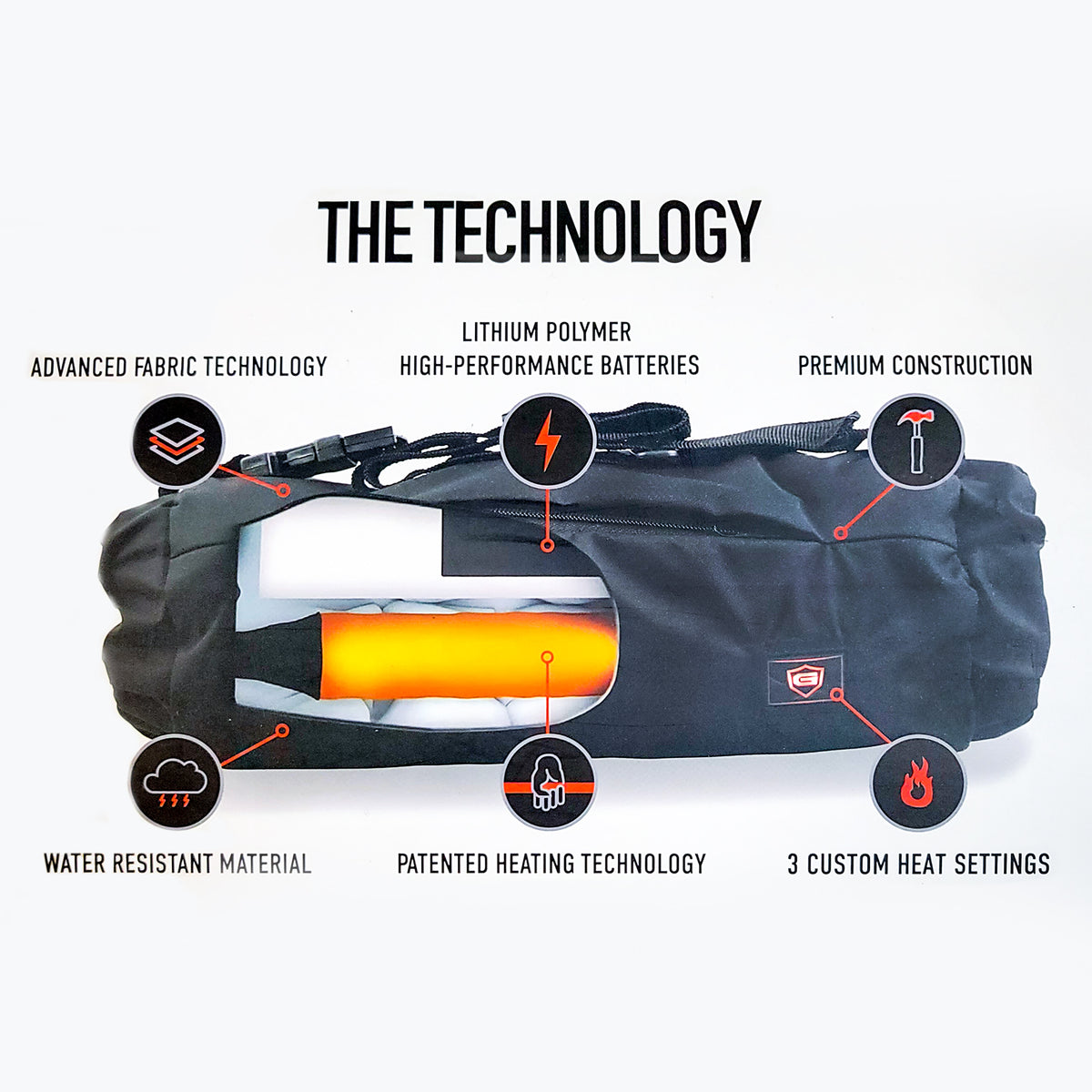 THE TECHNOLOGY

ADVANCED FABRIC TECHNOLOGY

LITHIUM POLYMER HIGH-PERFORMANCE BATTERIES

PREMIUM CONSTRUCTION

WATER RESISTANT MATERIAL

PATENTED HEATING TECHNOLOGY

3 CUSTOM HEAT SETTINGS